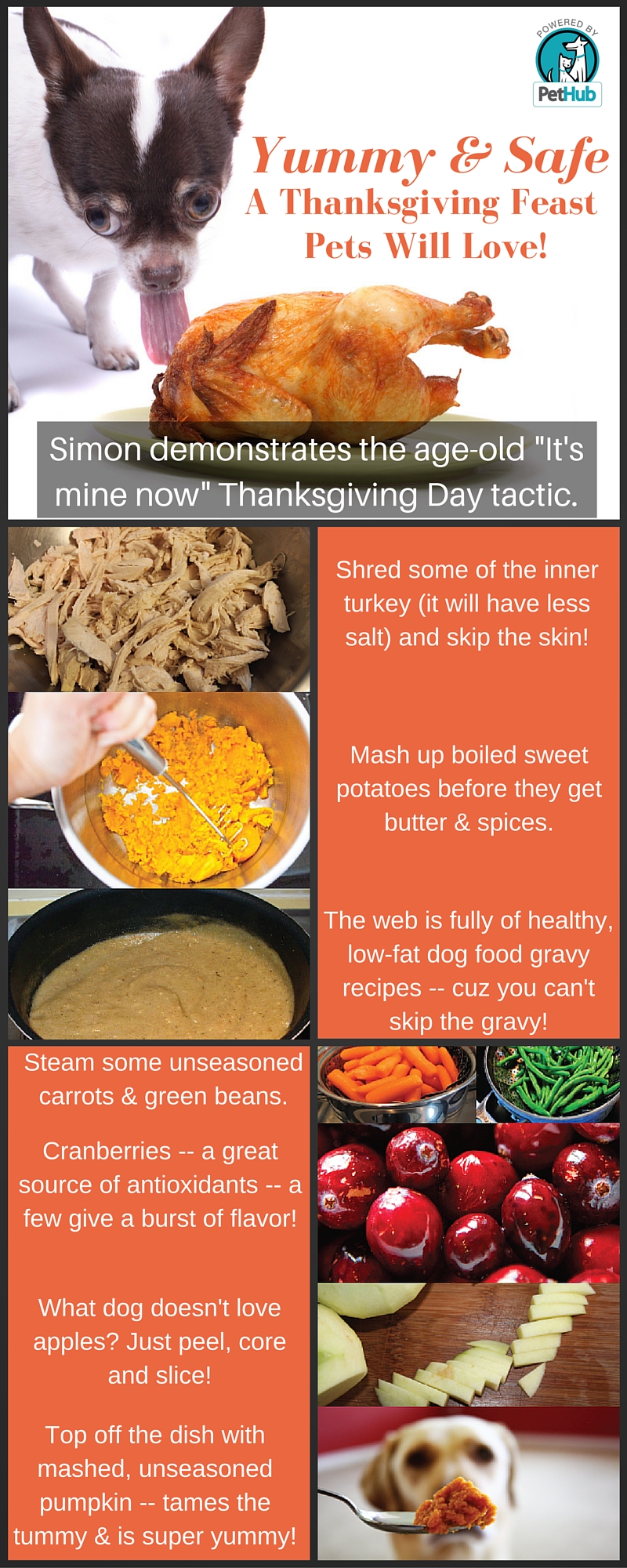 POWERED BY
PetHub

Yummy & Safe
A Thanksgiving Feast Pets Will Love!

Simon demonstrates the age-old "It's mine now" Thanksgiving Day tactic.

Shred some of the inner turkey (it will have less salt) and skip the skin!

Mash up boiled sweet potatoes before they get butter & spices.

The web is fully of healthy, low-fat dog food gravy recipes -- cuz you can't skip the gravy!

Steam some unseasoned carrots & green beans.

Cranberries -- a great source of antioxidants -- a few give a burst of flavor!

What dog doesn't love apples? Just peel, core and slice!

Top off the dish with mashed, unseasoned pumpkin -- tames the tummy & is super yummy!